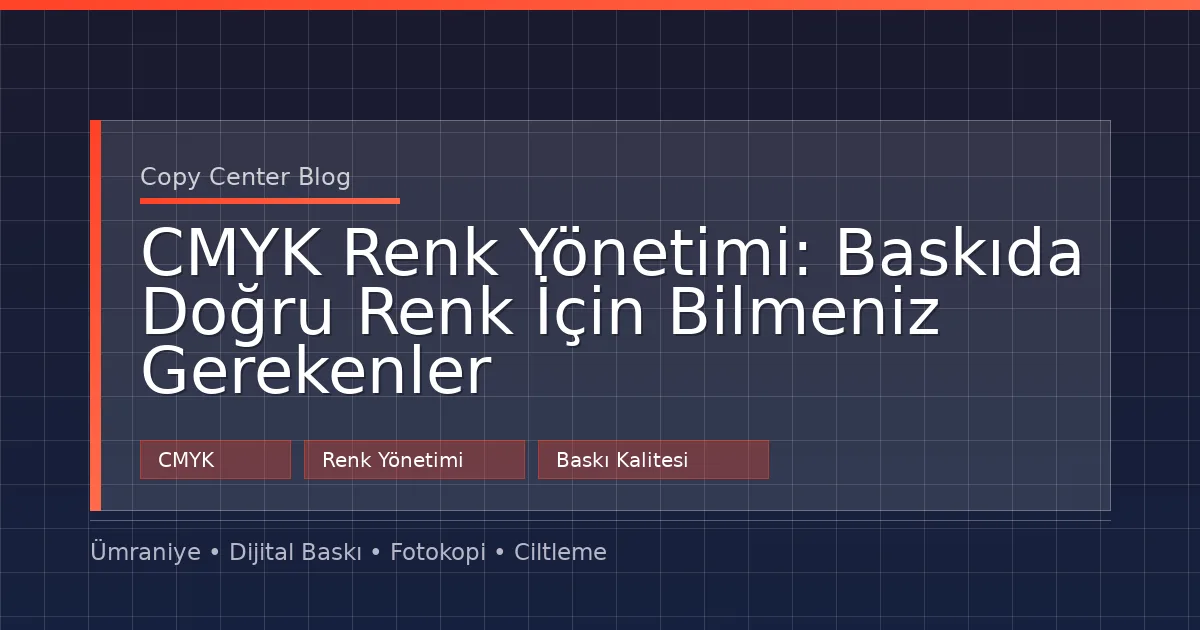 Copy Center Blog

CMYK Renk Yönetimi: Baskıda Doğru Renk İçin Bilmeniz Gerekenler

CMYK

Renk Yönetimi

Baskı Kalitesi

Ümraniye • Dijital Baskı • Fotokopi • Ciltleme